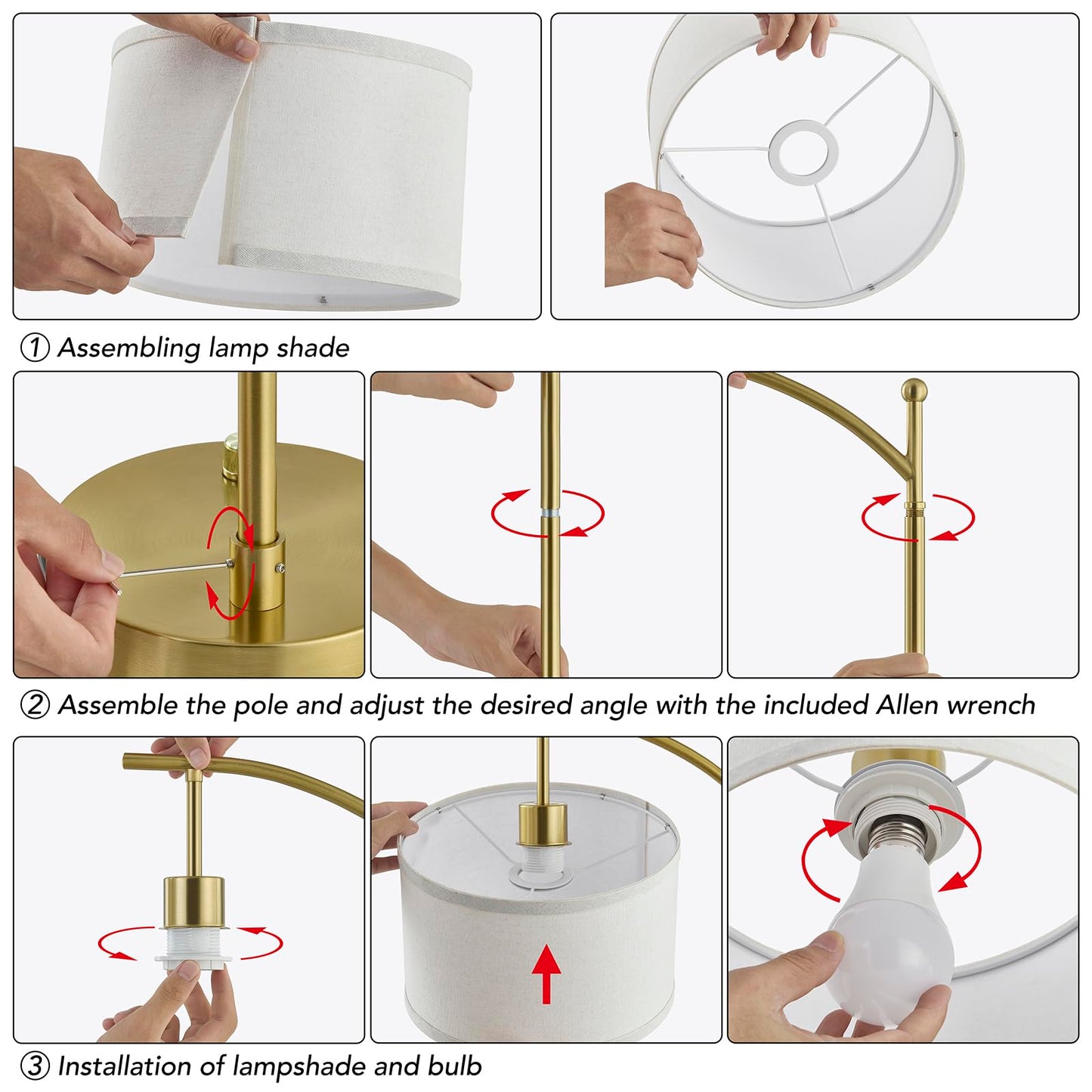 ① Assembling lamp shade

② Assemble the pole and adjust the desired angle with the included Allen wrench

③ Installation of lampshade and bulb